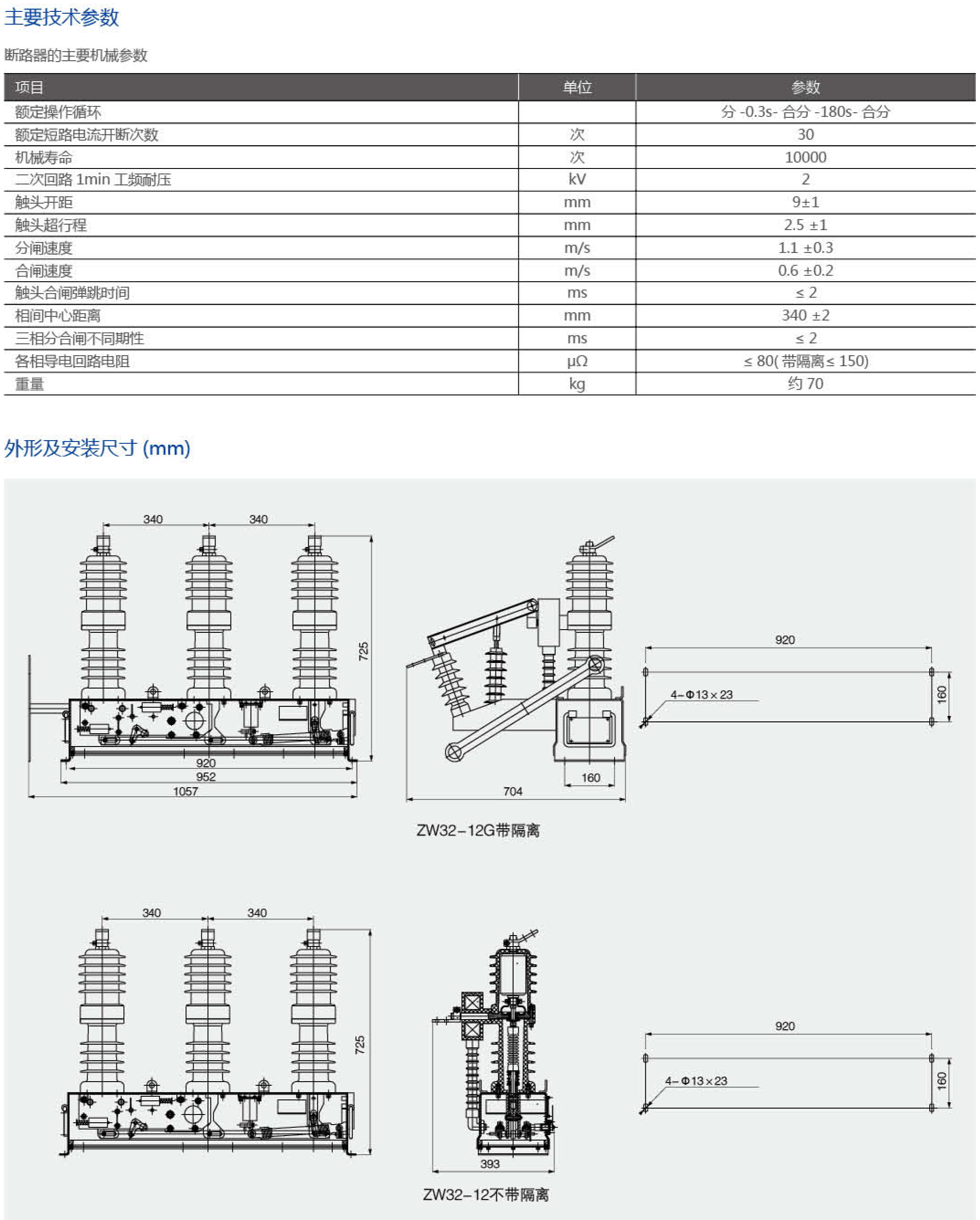 主要技术参数

断路器的主要机械参数

| 项目 | 单位 | 参数 |
|---|---|---|
| 额定操作循环 | | 分 -0.3s- 合分 -180s- 合分 |
| 额定短路电流开断次数 | 次 | 30 |
| 机械寿命 | 次 | 10000 |
| 二次回路 1min 工频耐压 | kV | 2 |
| 触头开距 | mm | 9±1 |
| 触头超行程 | mm | 2.5 ±1 |
| 分闸速度 | m/s | 1.1 ±0.3 |
| 合闸速度 | m/s | 0.6 ±0.2 |
| 触头合闸弹跳时间 | ms | ≤ 2 |
| 相间中心距离 | mm | 340 ±2 |
| 三相分合闸不同期性 | ms | ≤ 2 |
| 各相导电回路电阻 | μΩ | ≤ 80( 带隔离≤ 150) |
| 重量 | kg | 约 70 |

外形及安装尺寸 (mm)

340 340 725 920 952 1057

160 704

920 4-Φ13×23 160

ZW32-12G带隔离

340 340 725

393

920 4-Φ13×23 160

ZW32-12不带隔离